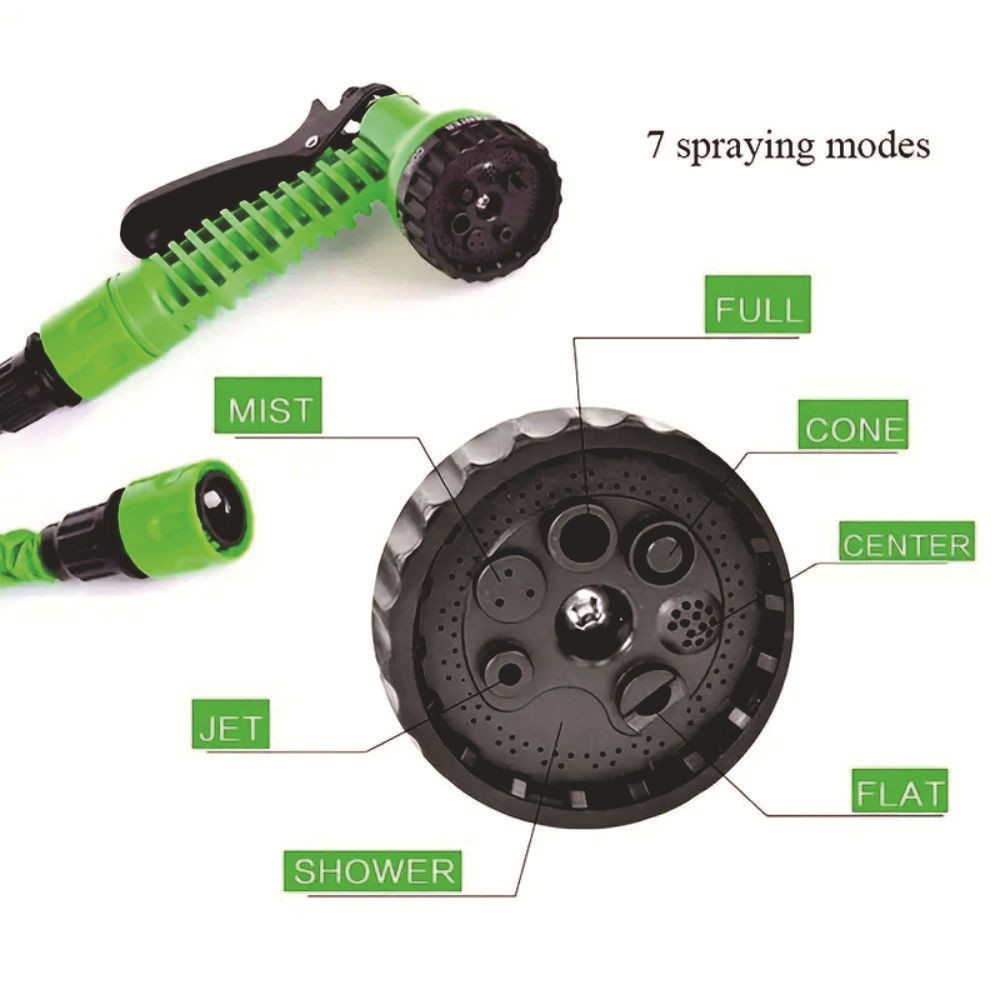 7 spraying modes

FULL

MIST

CONE

CENTER

JET

FLAT

SHOWER