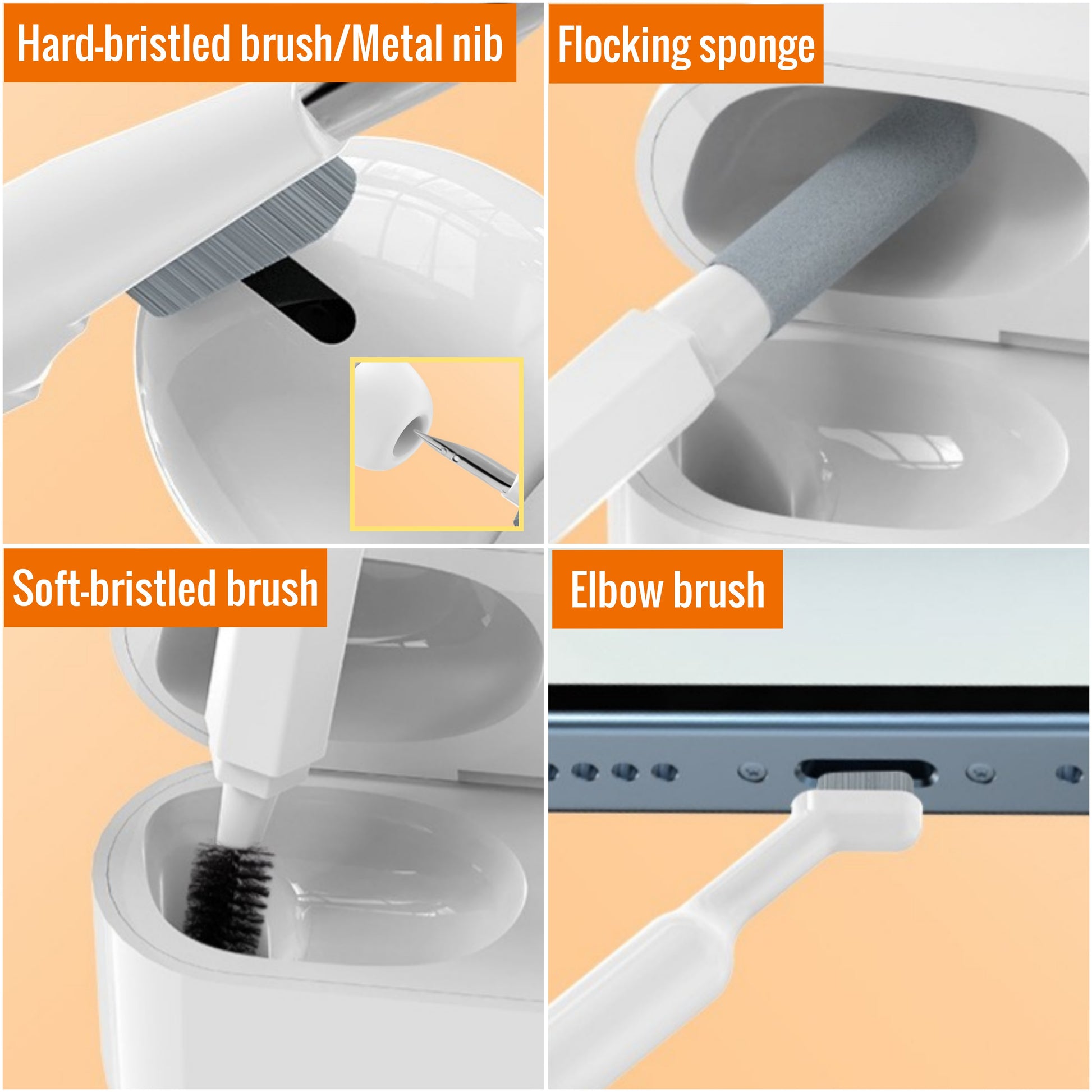 Hard-bristled brush/Metal nib

Flocking sponge

Soft-bristled brush

Elbow brush