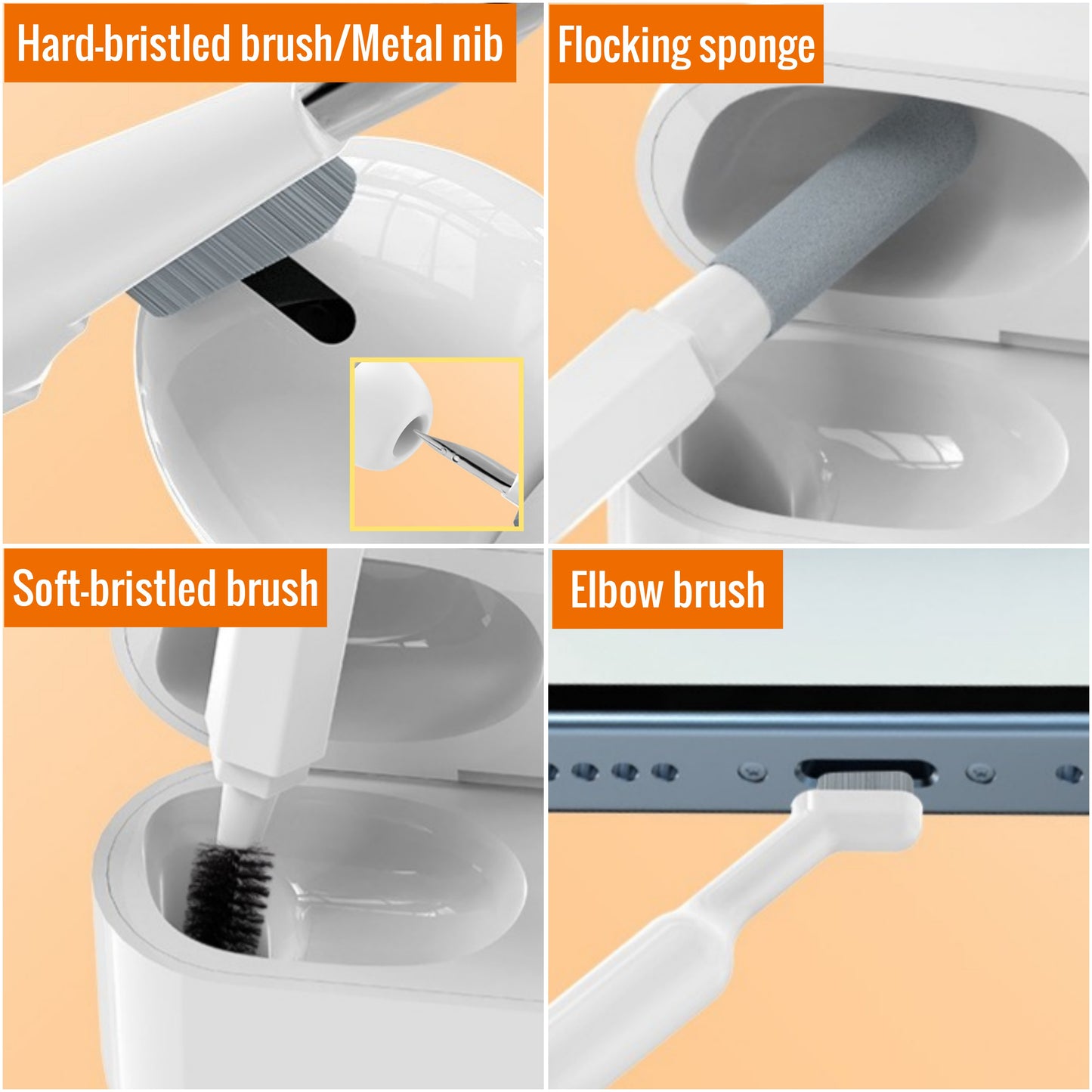 Hard-bristled brush/Metal nib

Flocking sponge

Soft-bristled brush

Elbow brush