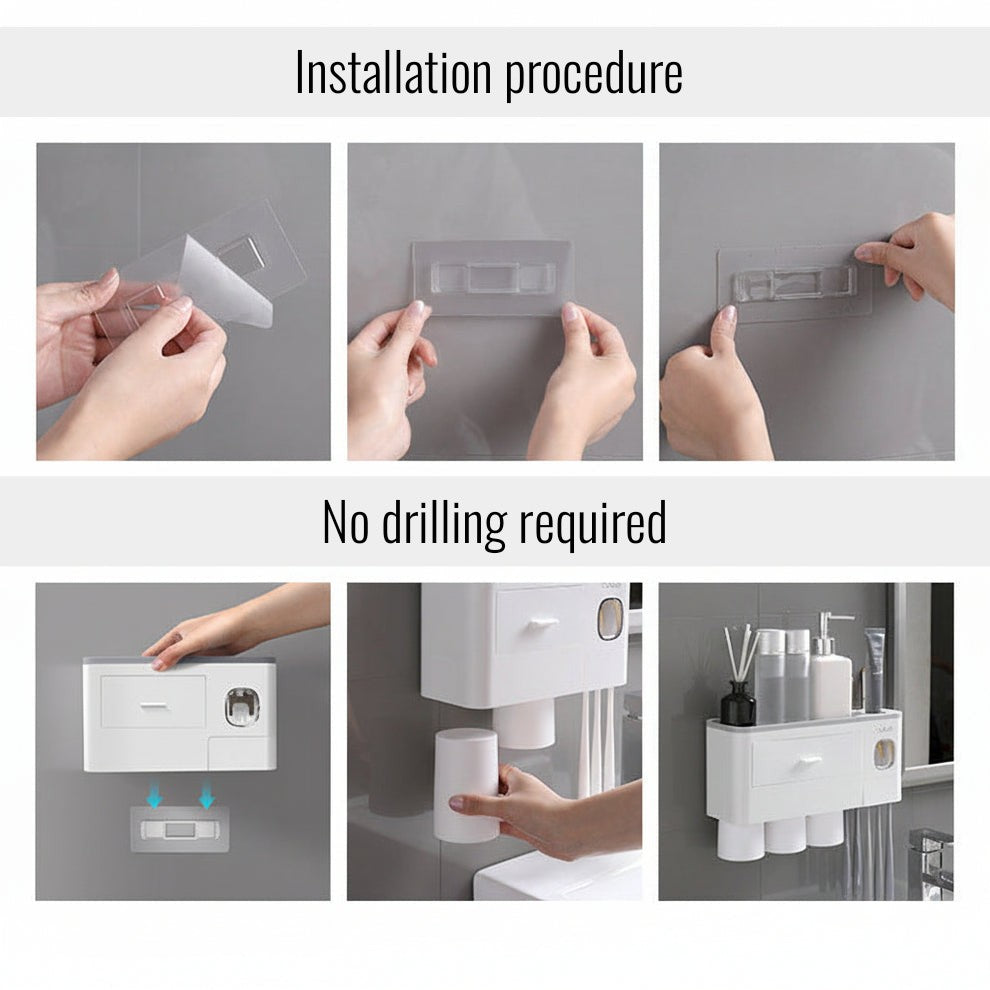 Installation procedure

No drilling required