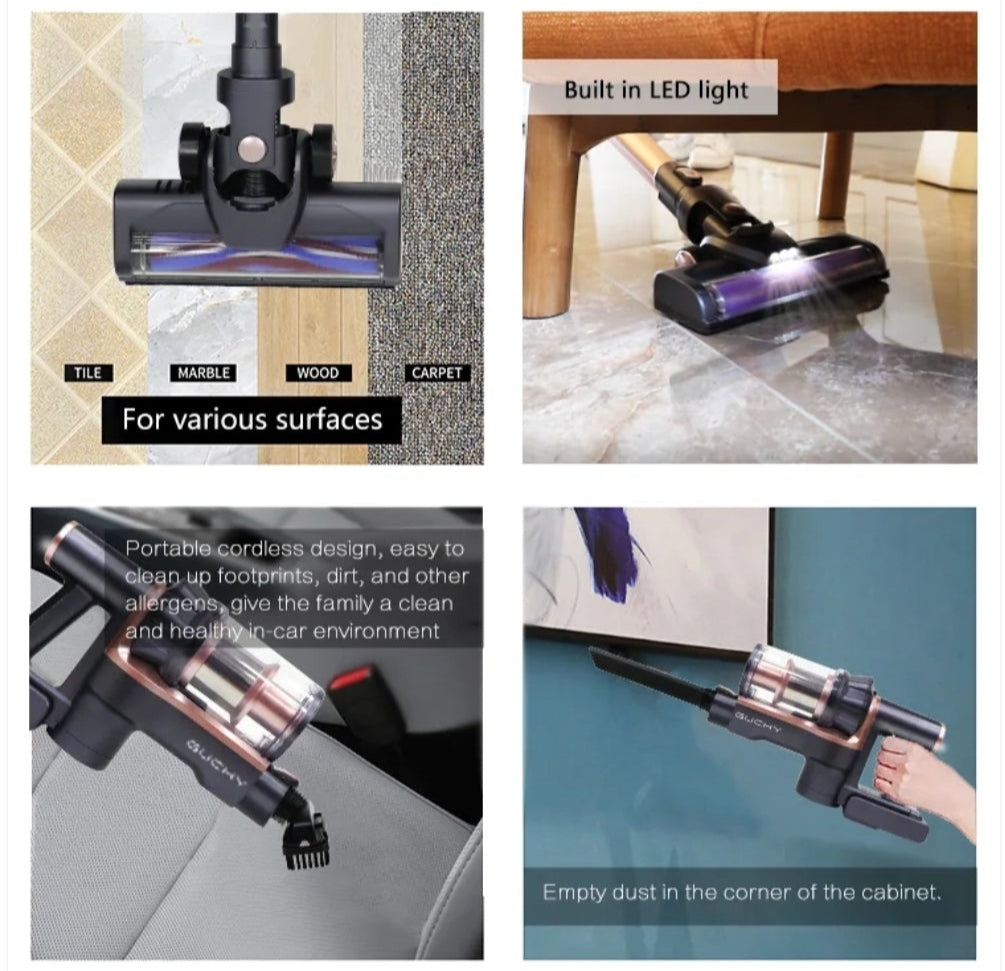 TILE
MARBLE
WOOD
CARPET
For various surfaces

Built in LED light

Portable cordless design, easy to clean up footprints, dirt, and other allergens, give the family a clean and healthy in-car environment

GUCHY

GUCHY

Empty dust in the corner of the cabinet.