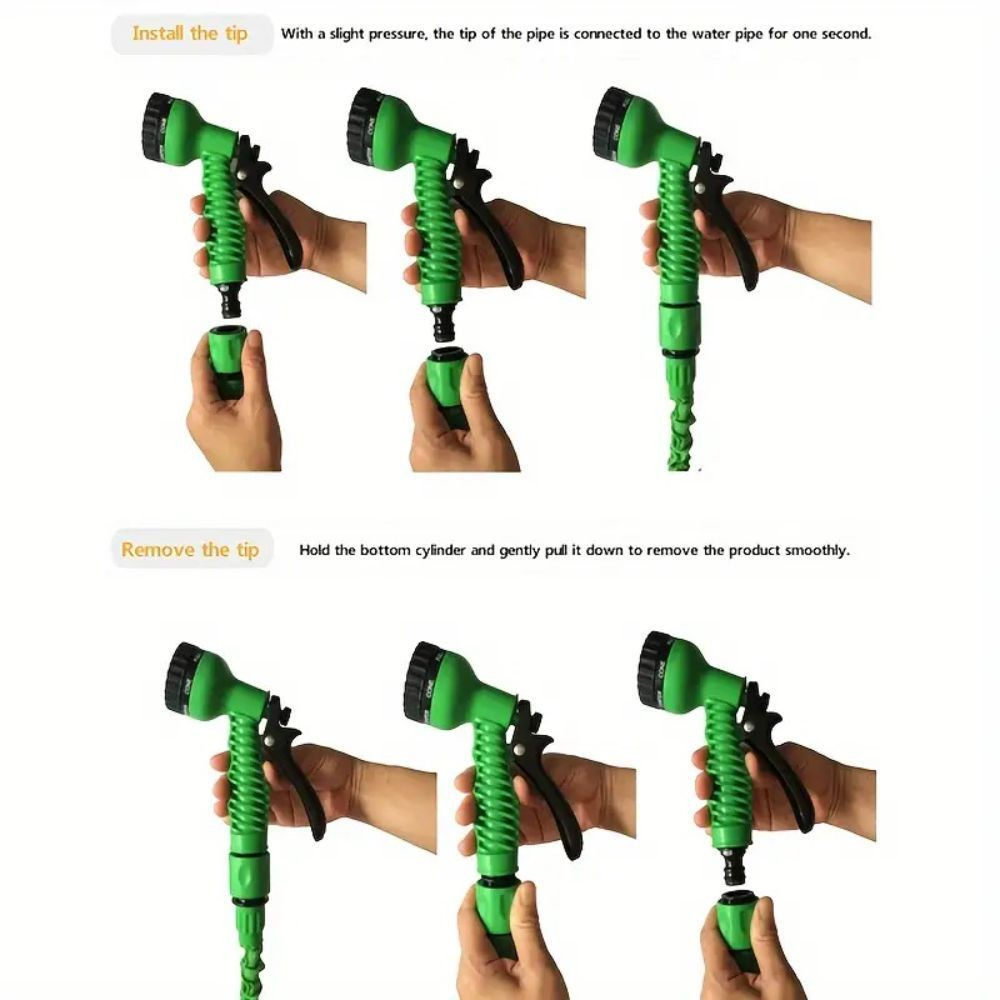 Install the tip
With a slight pressure, the tip of the pipe is connected to the water pipe for one second.

Remove the tip
Hold the bottom cylinder and gently pull it down to remove the product smoothly.