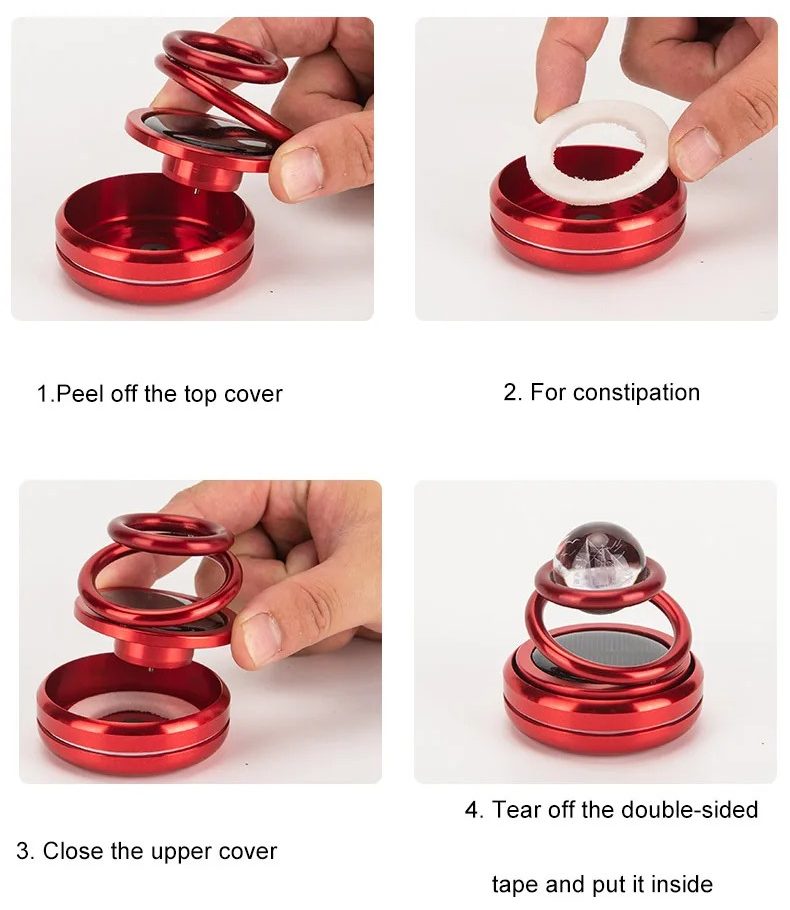 1.Peel off the top cover

2. For constipation

3. Close the upper cover

4. Tear off the double-sided

tape and put it inside