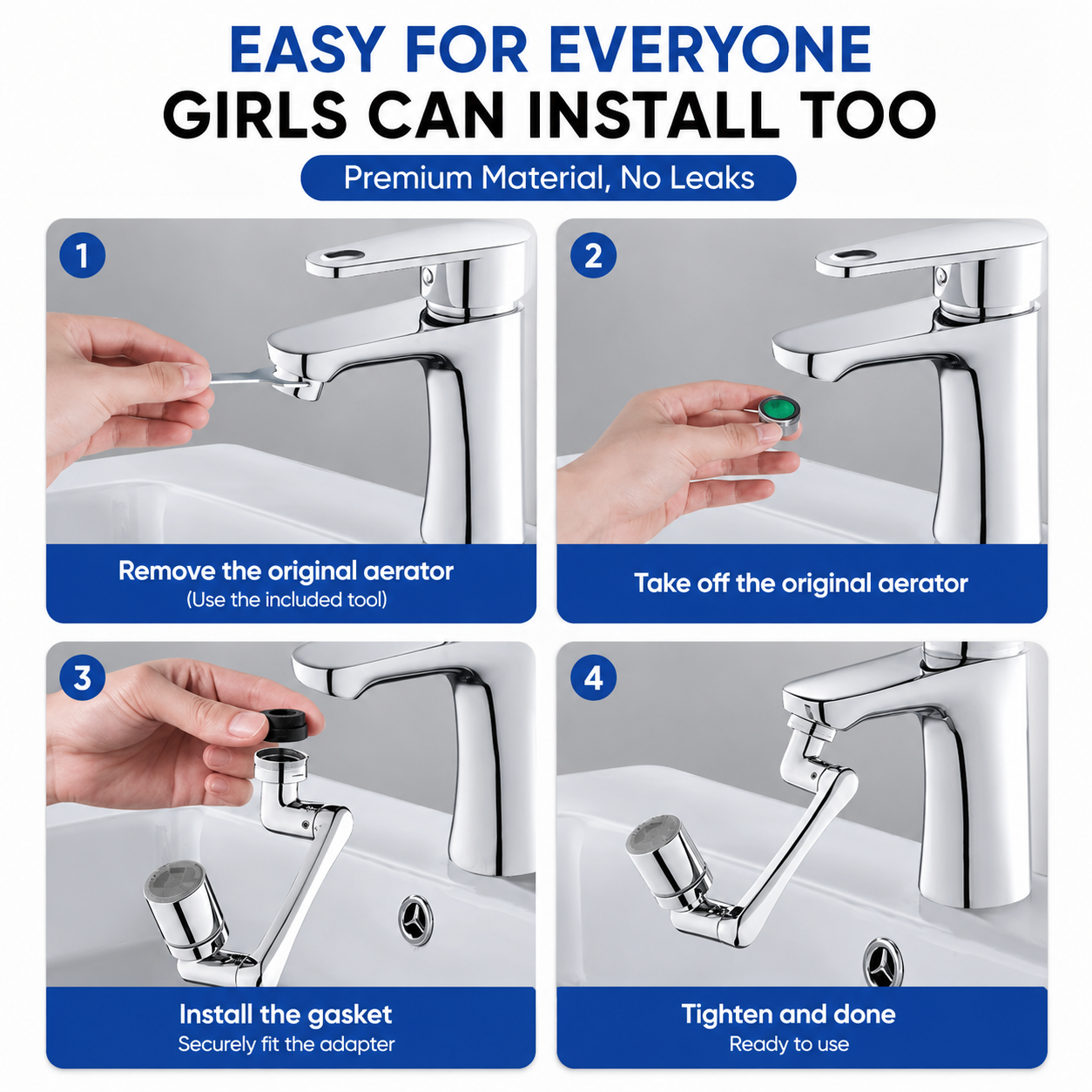 EASY FOR EVERYONE
GIRLS CAN INSTALL TOO

Premium Material, No Leaks

1

Remove the original aerator
(Use the included tool)

2

Take off the original aerator

3

Install the gasket
Securely fit the adapter

4

Tighten and done
Ready to use