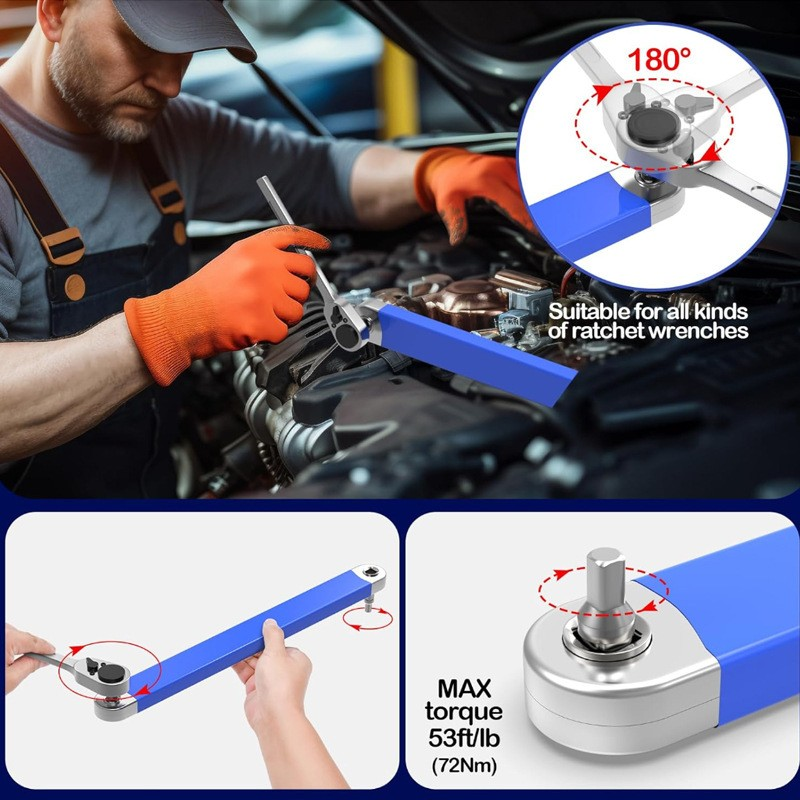 180°

Suitable for all kinds of ratchet wrenches

MAX torque 53ft/lb (72Nm)