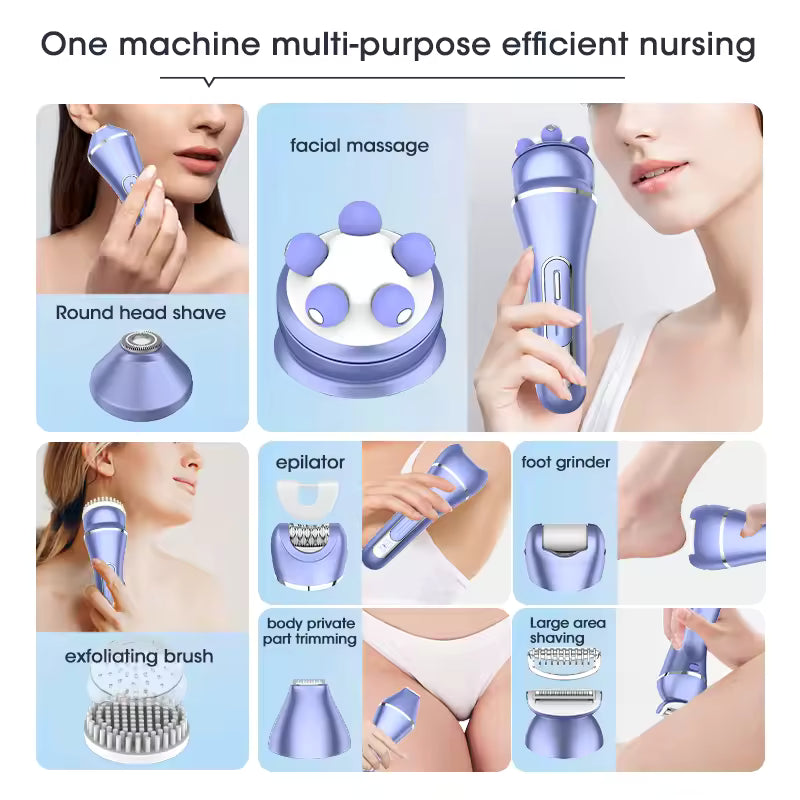 One machine multi-purpose efficient nursing

Round head shave

facial massage

exfoliating brush

epilator

foot grinder

body private part trimming

Large area shaving