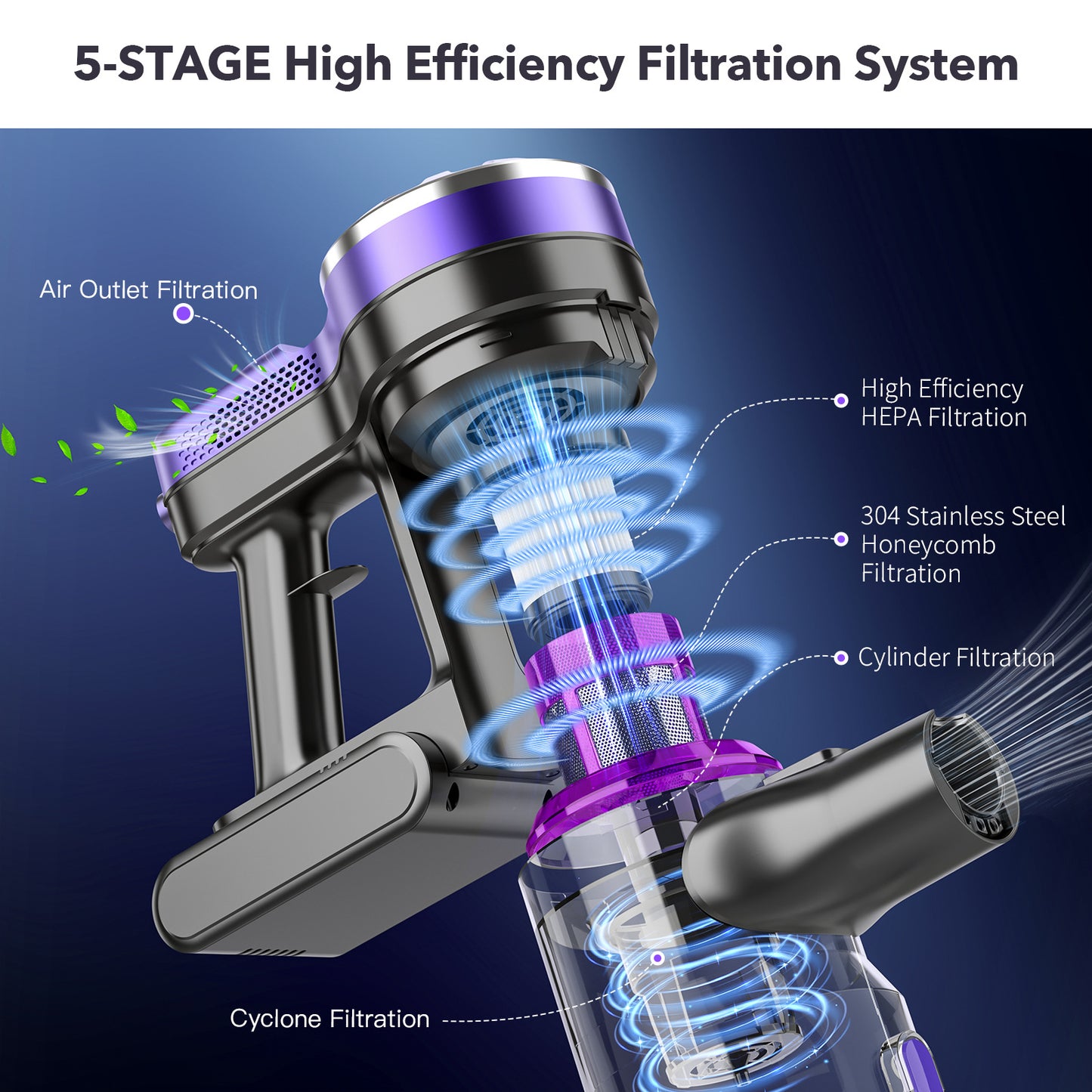 5-STAGE High Efficiency Filtration System

Air Outlet Filtration

High Efficiency HEPA Filtration

304 Stainless Steel Honeycomb Filtration

Cylinder Filtration

Cyclone Filtration