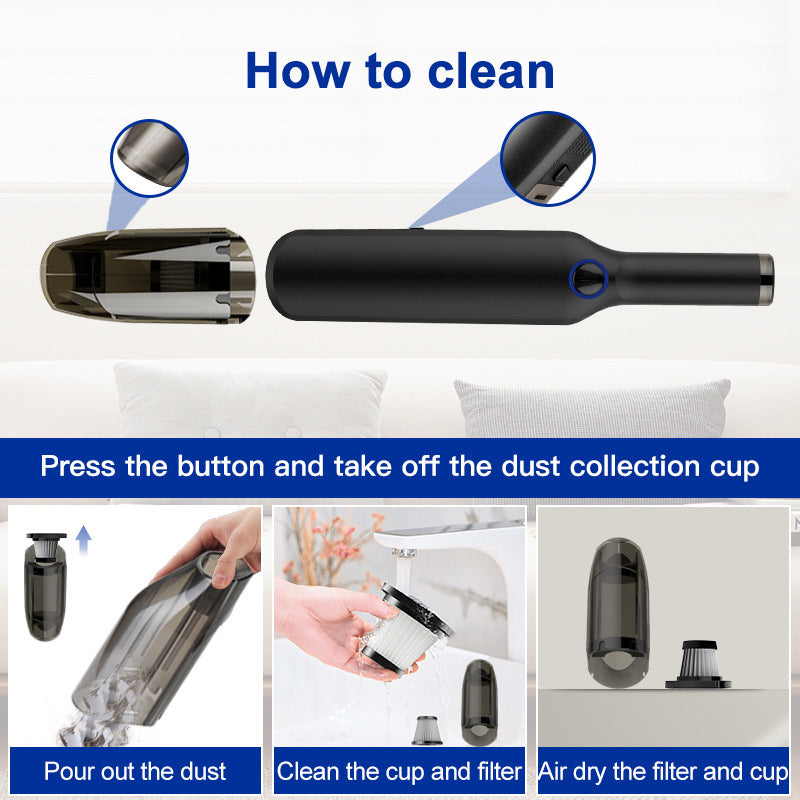 How to clean

Press the button and take off the dust collection cup

Pour out the dust

Clean the cup and filter

Air dry the filter and cup