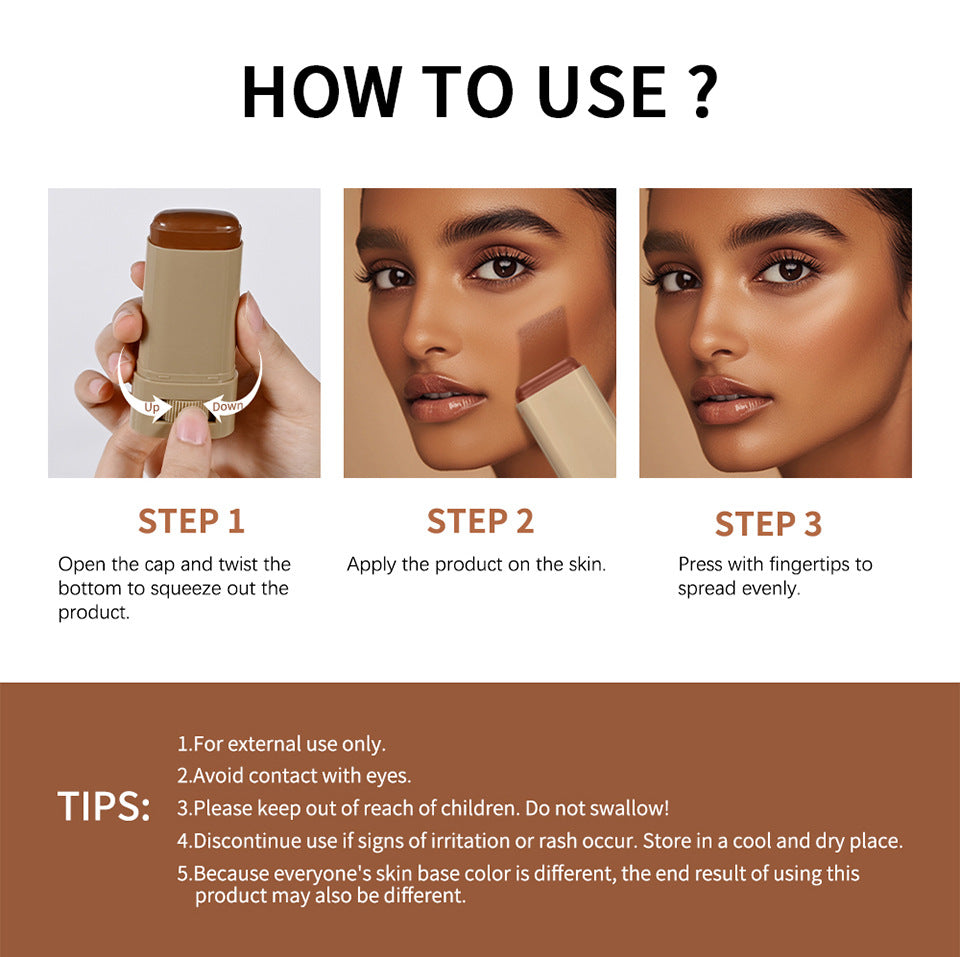 HOW TO USE ?

Up Down

STEP 1
Open the cap and twist the bottom to squeeze out the product.

STEP 2
Apply the product on the skin.

STEP 3
Press with fingertips to spread evenly.

TIPS:
1.For external use only.
2.Avoid contact with eyes.
3.Please keep out of reach of children. Do not swallow!
4.Discontinue use if signs of irritation or rash occur. Store in a cool and dry place.
5.Because everyone's skin base color is different, the end result of using this product may also be different.