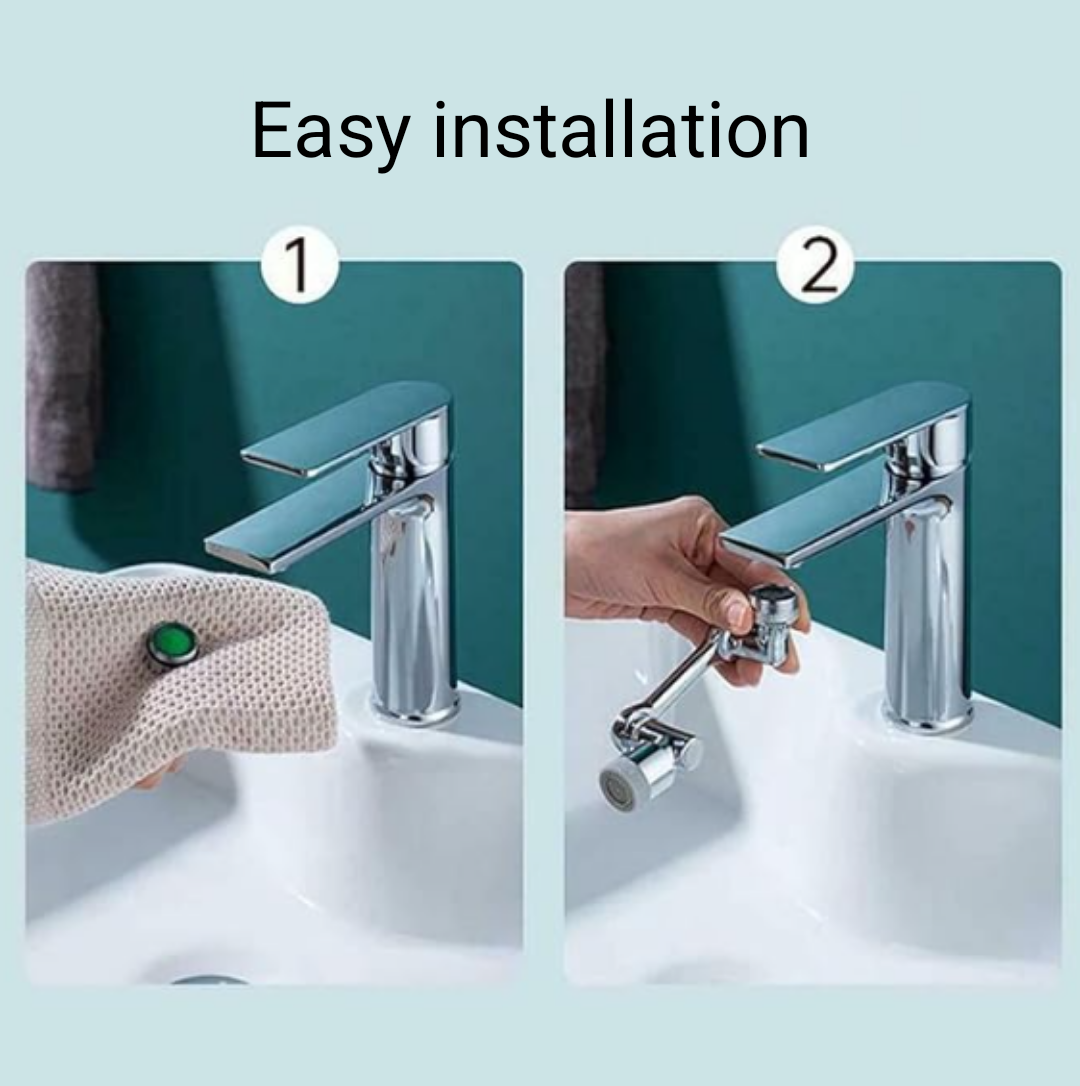 Easy installation

1

2