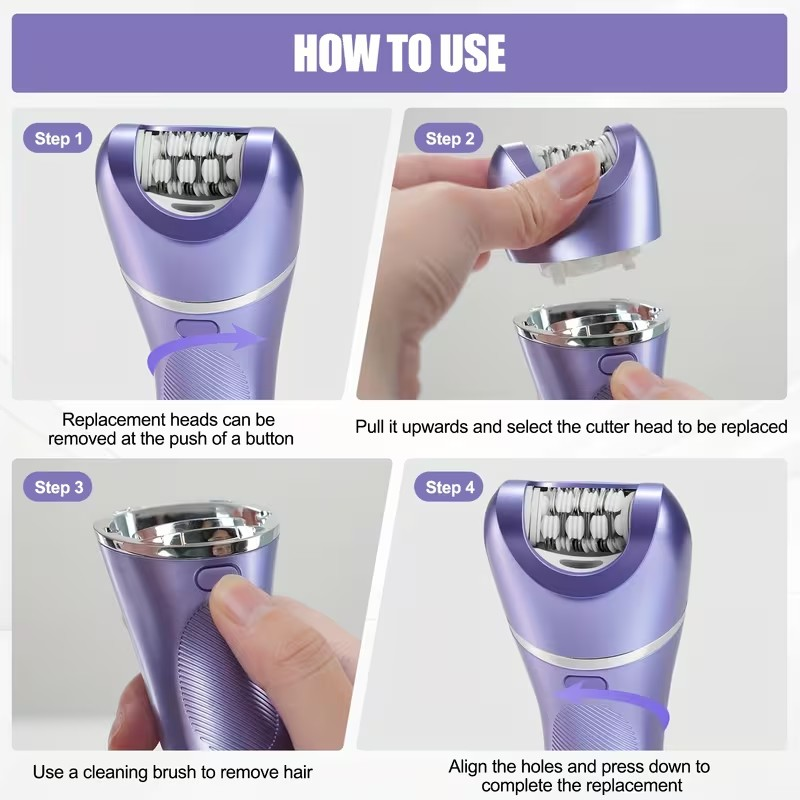 HOW TO USE

Step 1

Replacement heads can be removed at the push of a button

Step 2

Pull it upwards and select the cutter head to be replaced

Step 3

Use a cleaning brush to remove hair

Step 4

Align the holes and press down to complete the replacement