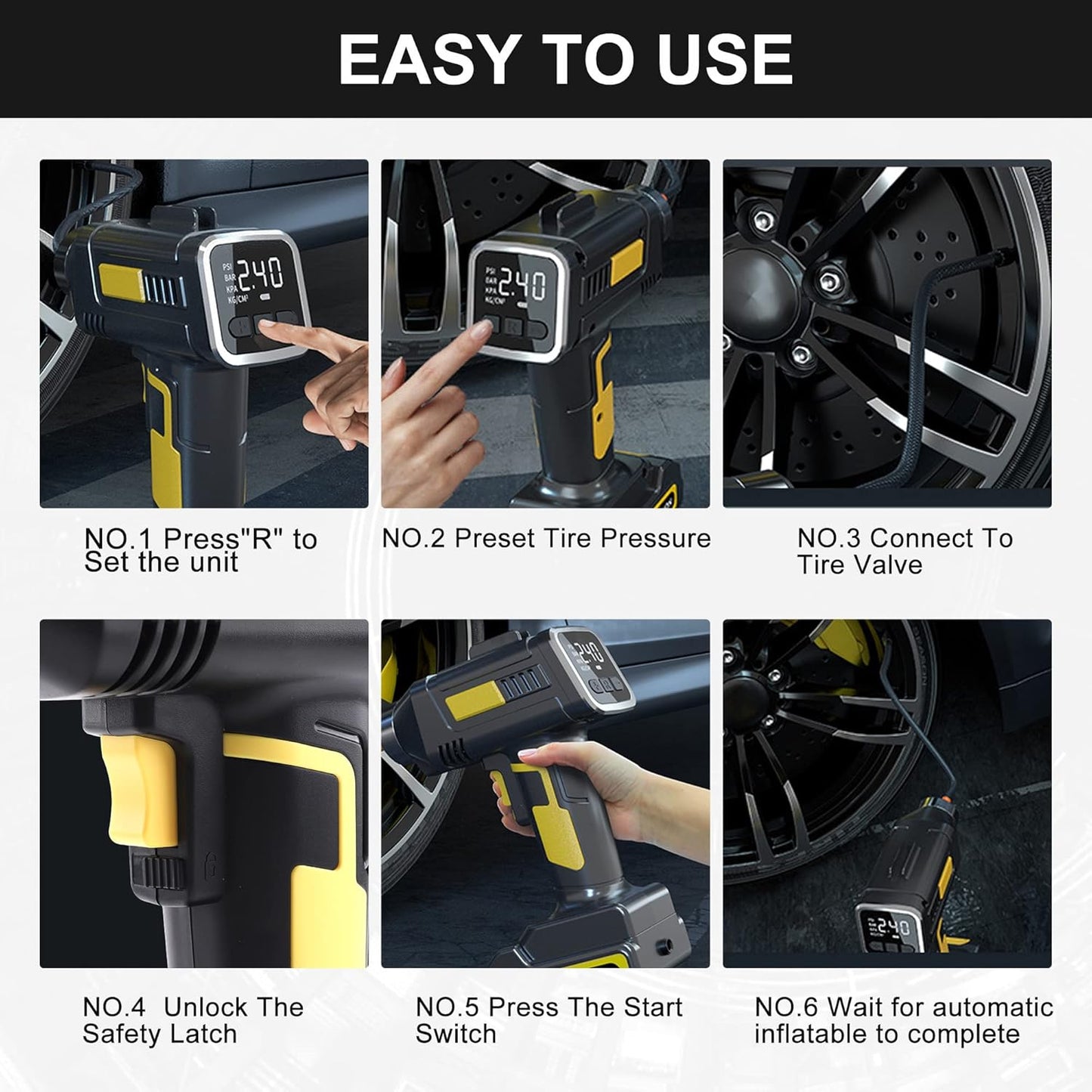 EASY TO USE

PSI BAR KPA KG/CM² 2.40

NO.1 Press"R" to Set the unit

PSI BAR KPA KG/CM² 2.40

NO.2 Preset Tire Pressure

NO.3 Connect To Tire Valve

NO.4 Unlock The Safety Latch

2.40

NO.5 Press The Start Switch

2.40

NO.6 Wait for automatic inflatable to complete