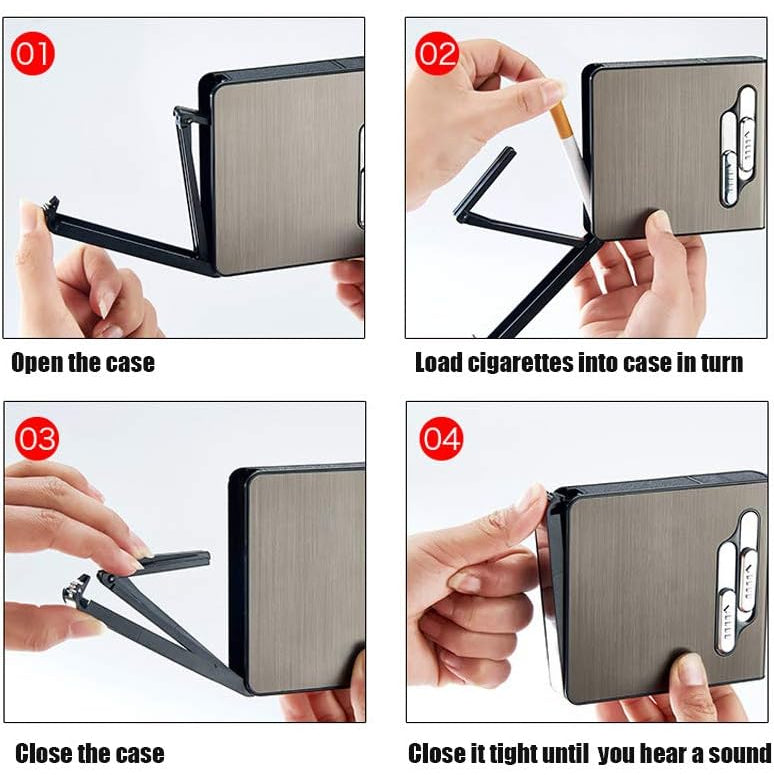 01

Open the case

02

Load cigarettes into case in turn

03

Close the case

04

Close it tight until you hear a sound