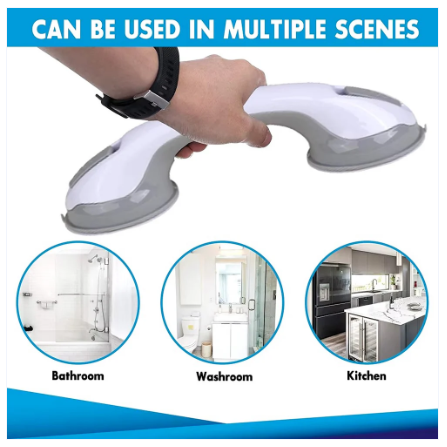 CAN BE USED IN MULTIPLE SCENES

Bathroom

Washroom

Kitchen