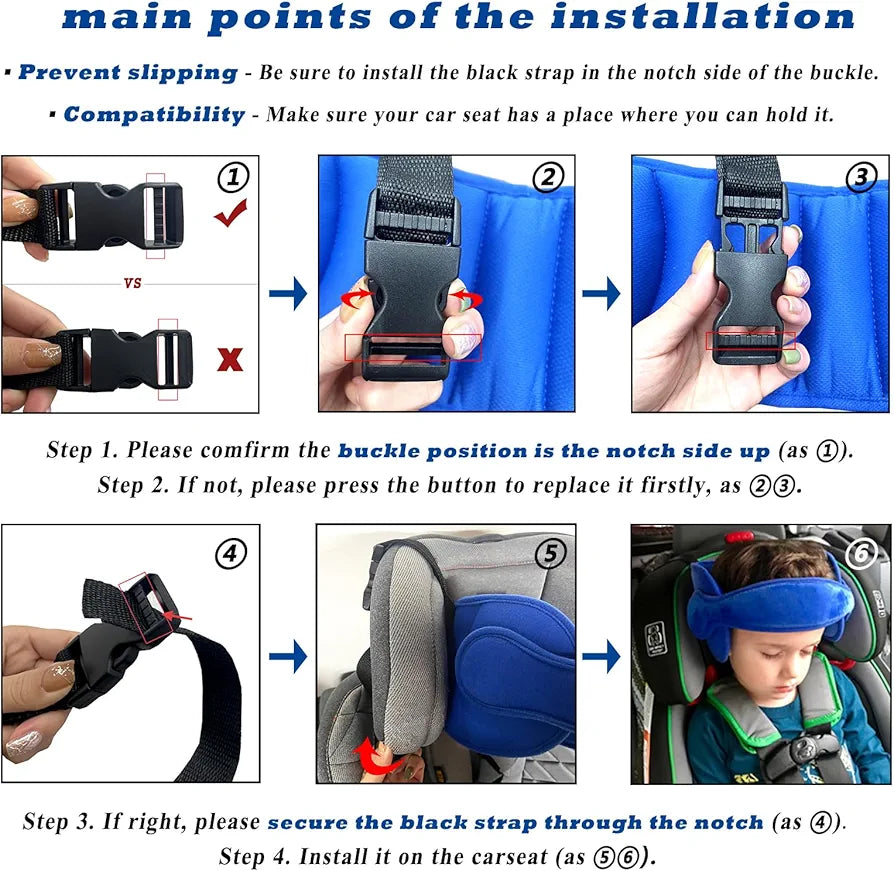 main points of the installation

▪ Prevent slipping - Be sure to install the black strap in the notch side of the buckle.

▪ Compatibility - Make sure your car seat has a place where you can hold it.

①

VS

②

③

Step 1. Please comfirm the buckle position is the notch side up (as ①).
Step 2. If not, please press the button to replace it firstly, as ②③.

④

⑤

⑥

Step 3. If right, please secure the black strap through the notch (as ④).
Step 4. Install it on the carseat (as ⑤⑥).